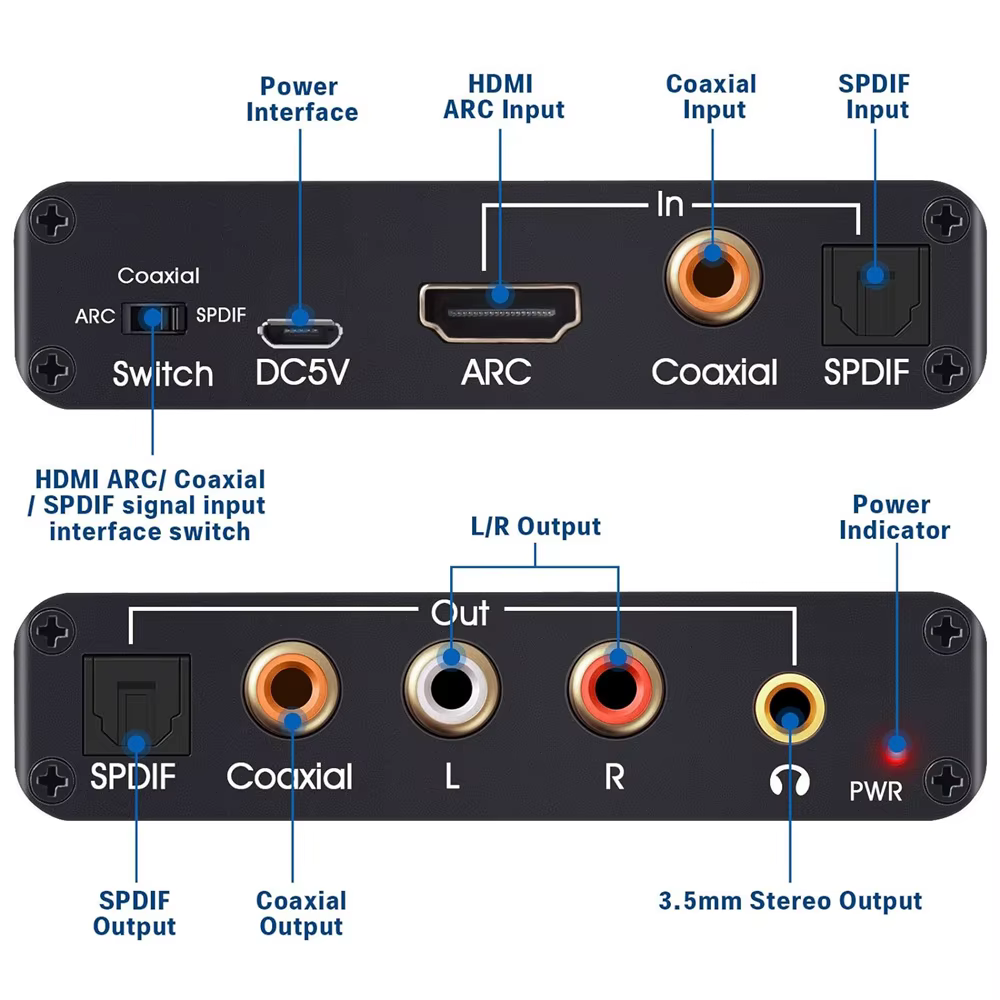 Power Interface

HDMI ARC Input

Coaxial Input

SPDIF Input

In

Coaxial

ARC

SPDIF

Switch

DC5V

ARC

Coaxial

SPDIF

HDMI ARC/ Coaxial / SPDIF signal input interface switch

L/R Output

Power Indicator

Out

SPDIF

Coaxial

L

R

PWR

SPDIF Output

Coaxial Output

3.5mm Stereo Output